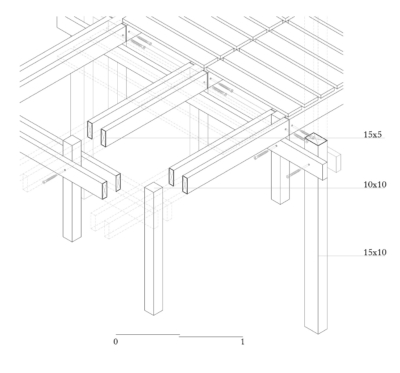 15x5

10x10

15x10

0

1